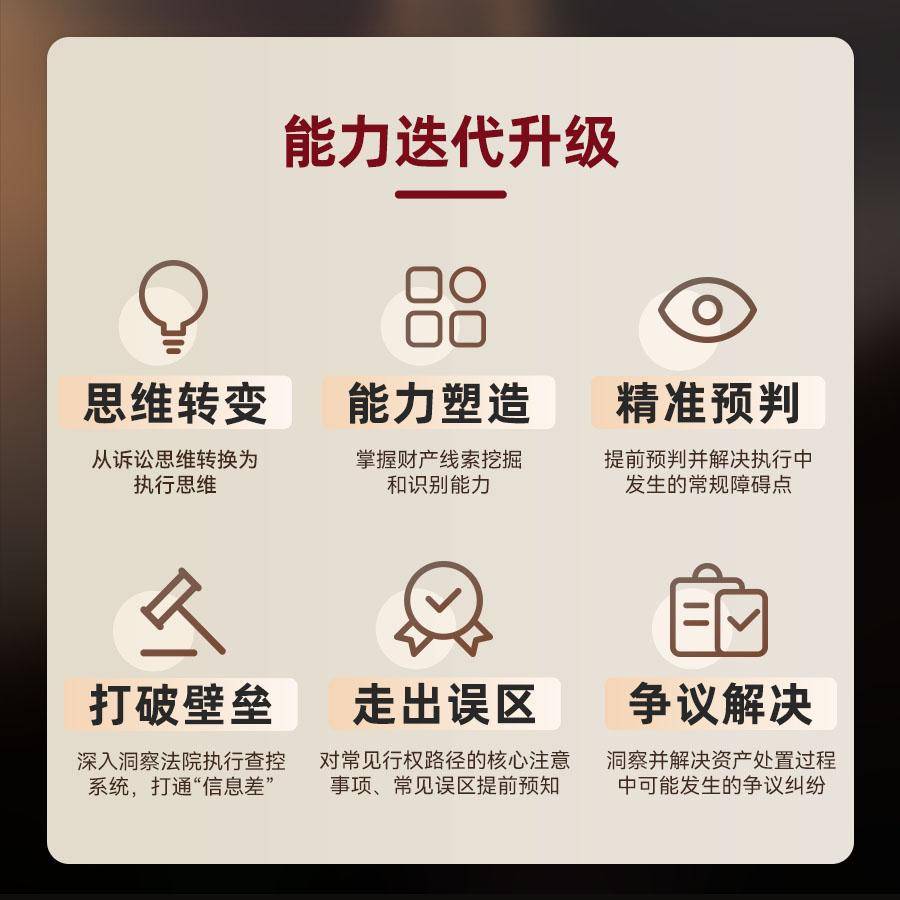 能力迭代升级

思维转变

从诉讼思维转换为执行思维

能力塑造

掌握财产线索挖掘和识别能力

精准预判

提前预判并解决执行中发生的常规障碍点

打破壁垒

深入洞察法院执行查控系统，打通“信息差”

走出误区

对常见行权路径的核心注意事项、常见误区提前预知

争议解决

洞察并解决资产处置过程中可能发生的争议纠纷